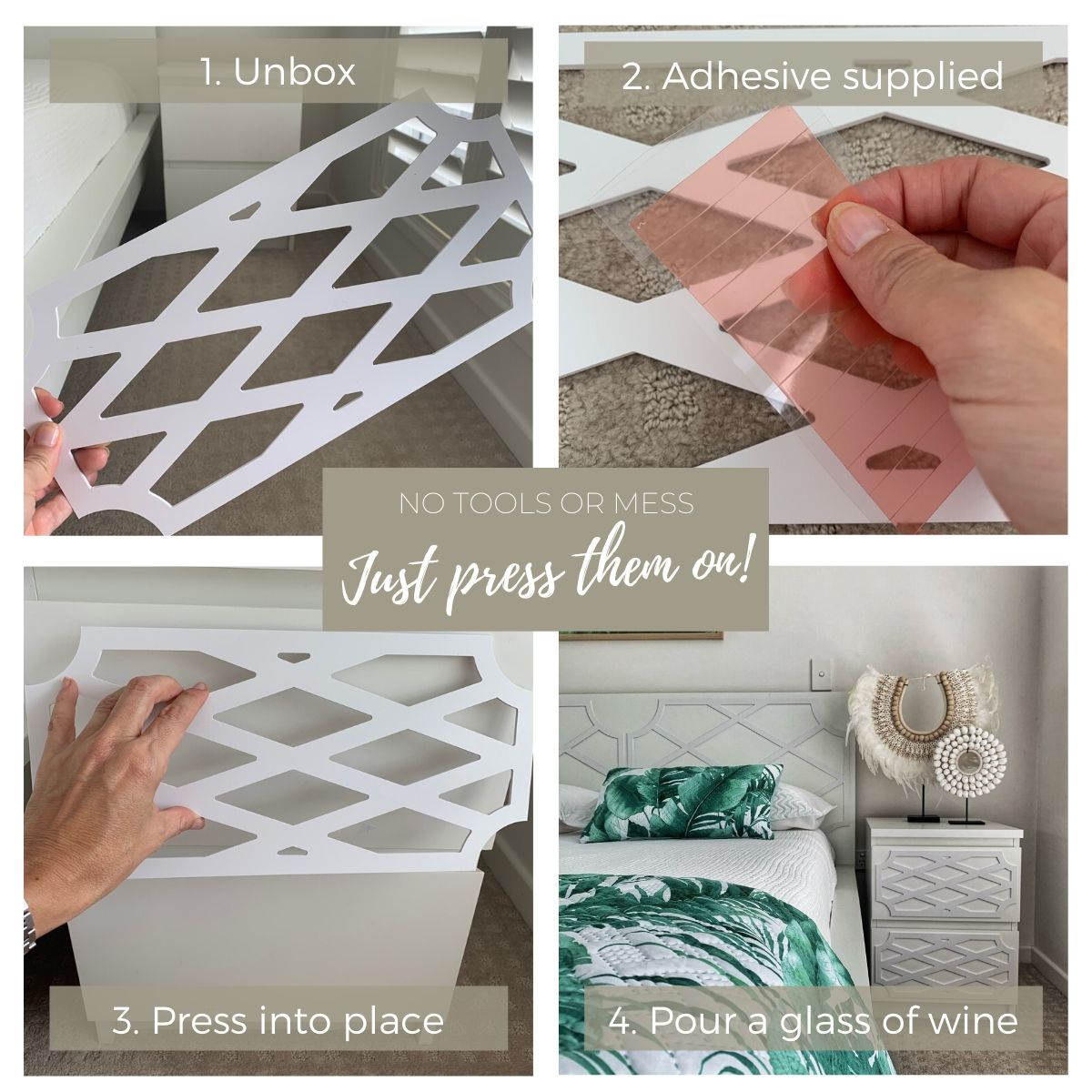 1. Unbox

2. Adhesive supplied

NO TOOLS OR MESS

Just press them on!

3. Press into place

4. Pour a glass of wine