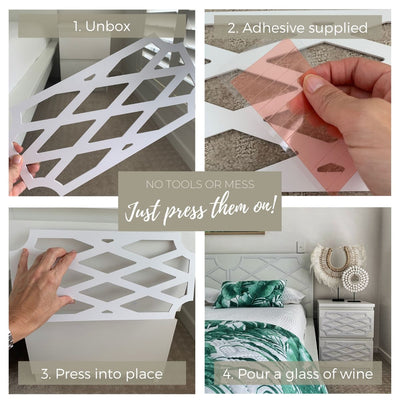 1. Unbox

2. Adhesive supplied

NO TOOLS OR MESS

Just press them on!

3. Press into place

4. Pour a glass of wine